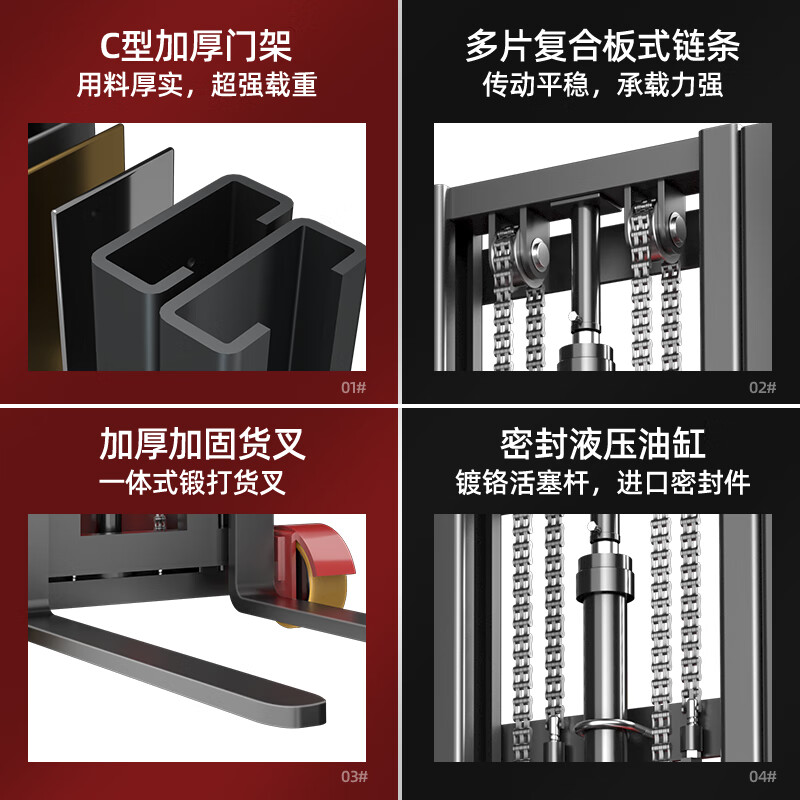 C型加厚门架
用料厚实，超强载重

01#

多片复合板式链条
传动平稳，承载力强

02#

加厚加固货叉
一体式锻打货叉

03#

密封液压油缸
镀铬活塞杆，进口密封件

04#